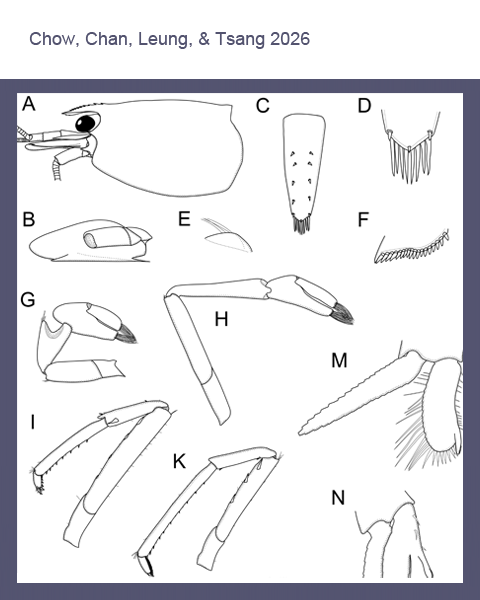 Chow, Chan, Leung, & Tsang 2026

A
C
D
B
E
F
G
H
M
I
K
N